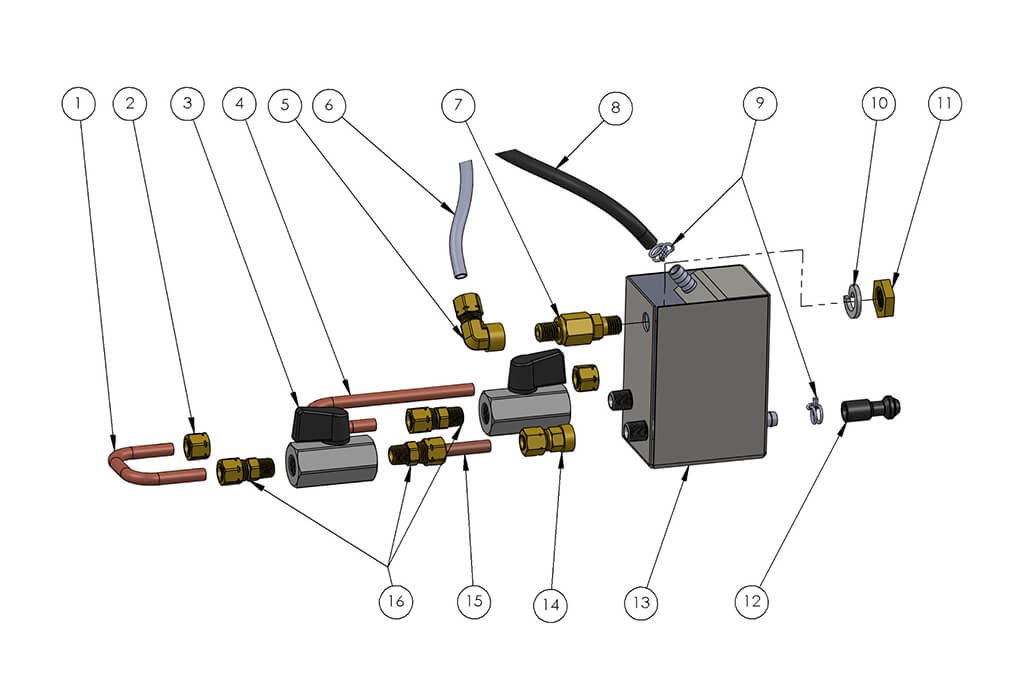 1
2
3
4
5
6
7
8
9
10
11
16
15
14
13
12