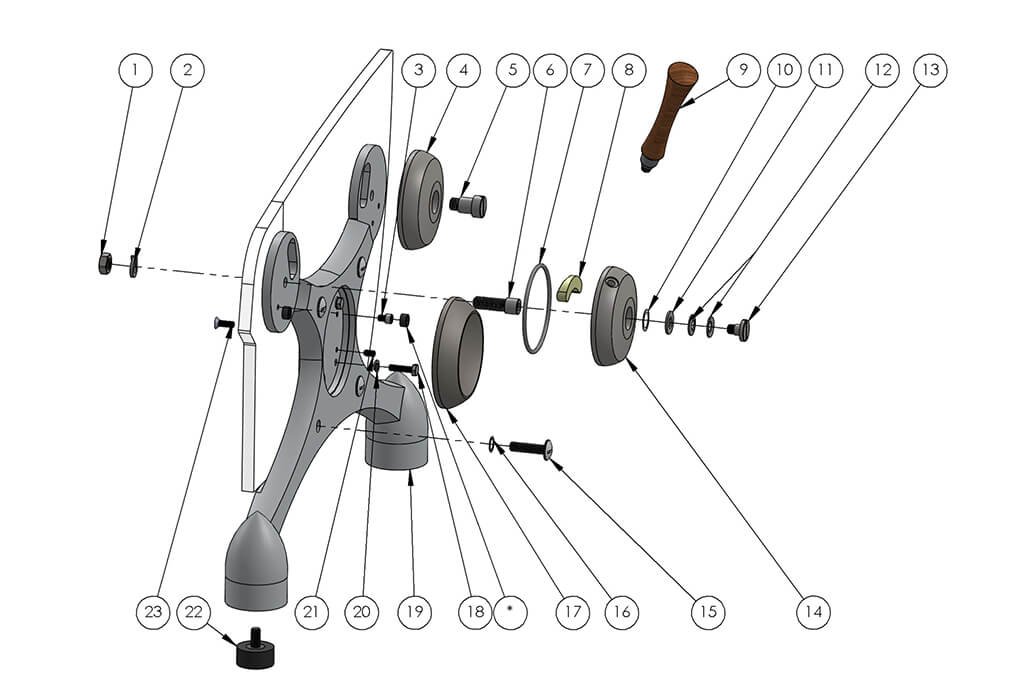 1 2 3 4 5 6 7 8 9 10 11 12 13

23 22 21 20 19 18 * 17 16 15 14