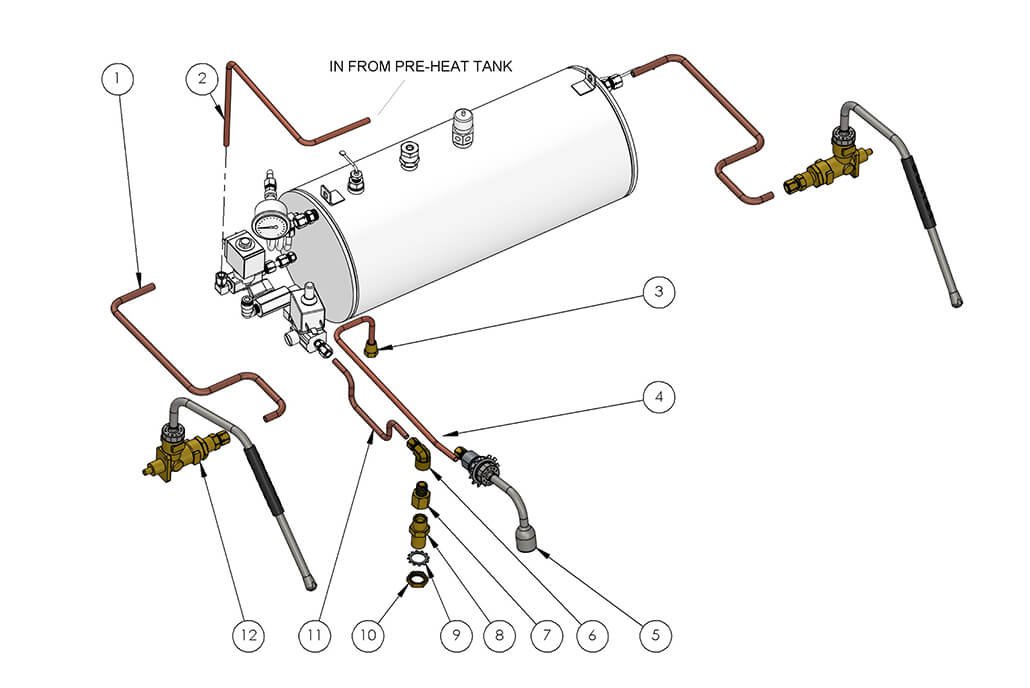 1

2

IN FROM PRE-HEAT TANK

3

4

12

11

10

9

8

7

6

5