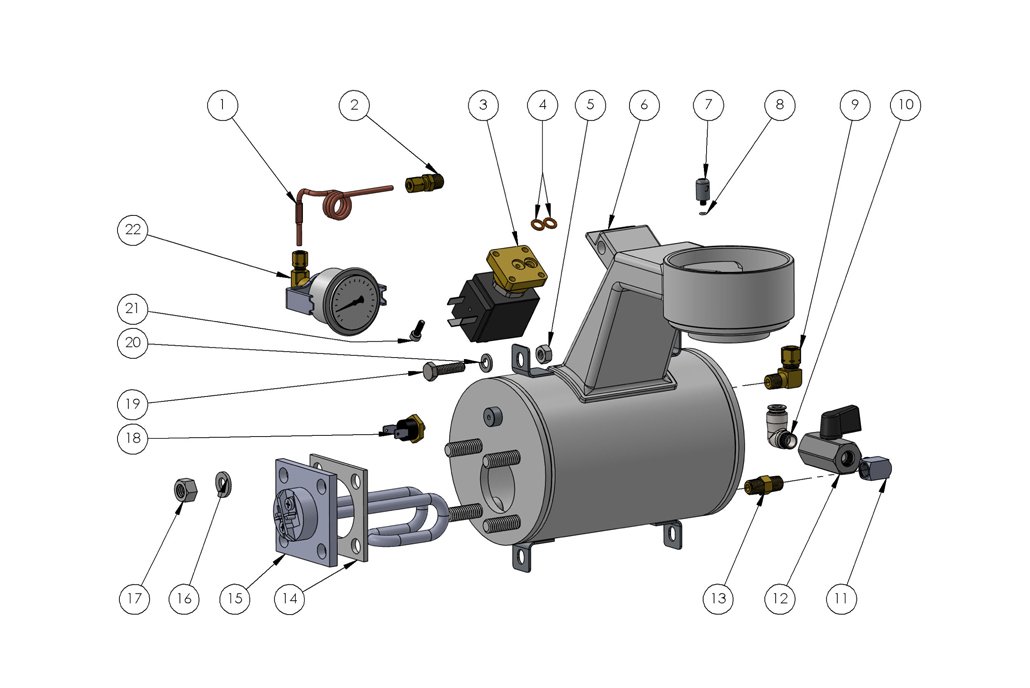 1
2
3
4
5
6
7
8
9
10
22
21
20
19
18
17
16
15
14
13
12
11